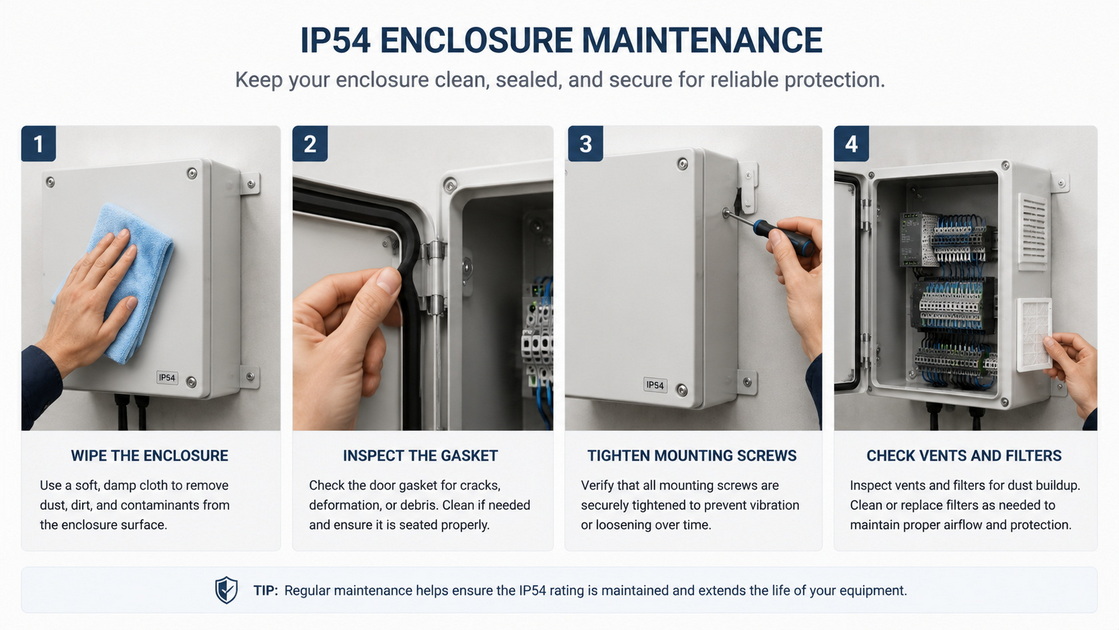 IP54 ENCLOSURE MAINTENANCE

Keep your enclosure clean, sealed, and secure for reliable protection.

1

IP54

WIPE THE ENCLOSURE

Use a soft, damp cloth to remove dust, dirt, and contaminants from the enclosure surface.

2

INSPECT THE GASKET

Check the door gasket for cracks, deformation, or debris. Clean if needed and ensure it is seated properly.

3

IP54

TIGHTEN MOUNTING SCREWS

Verify that all mounting screws are securely tightened to prevent vibration or loosening over time.

4

CHECK VENTS AND FILTERS

Inspect vents and filters for dust buildup. Clean or replace filters as needed to maintain proper airflow and protection.

TIP: Regular maintenance helps ensure the IP54 rating is maintained and extends the life of your equipment.